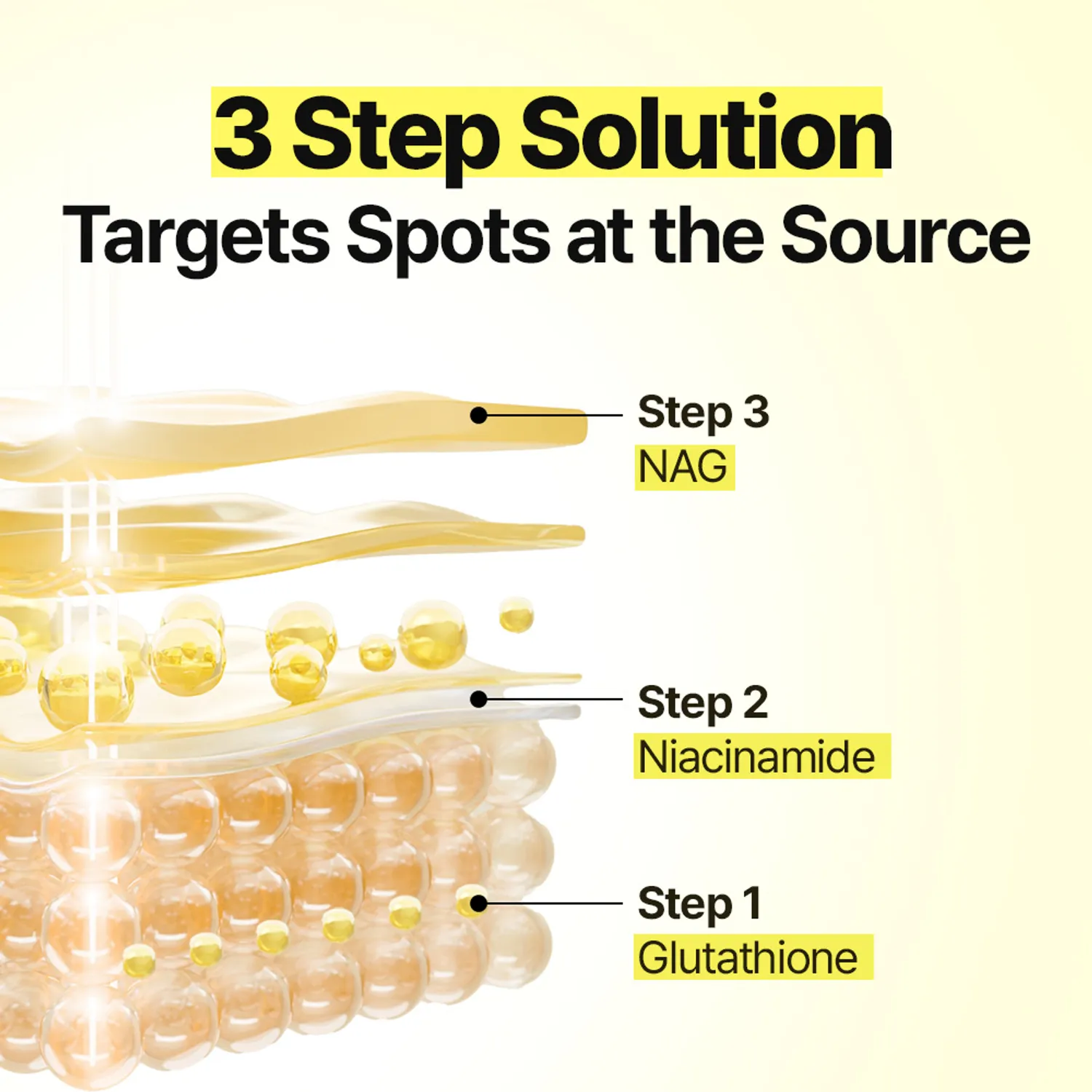 3 Step Solution
Targets Spots at the Source

Step 3
NAG

Step 2
Niacinamide

Step 1
Glutathione